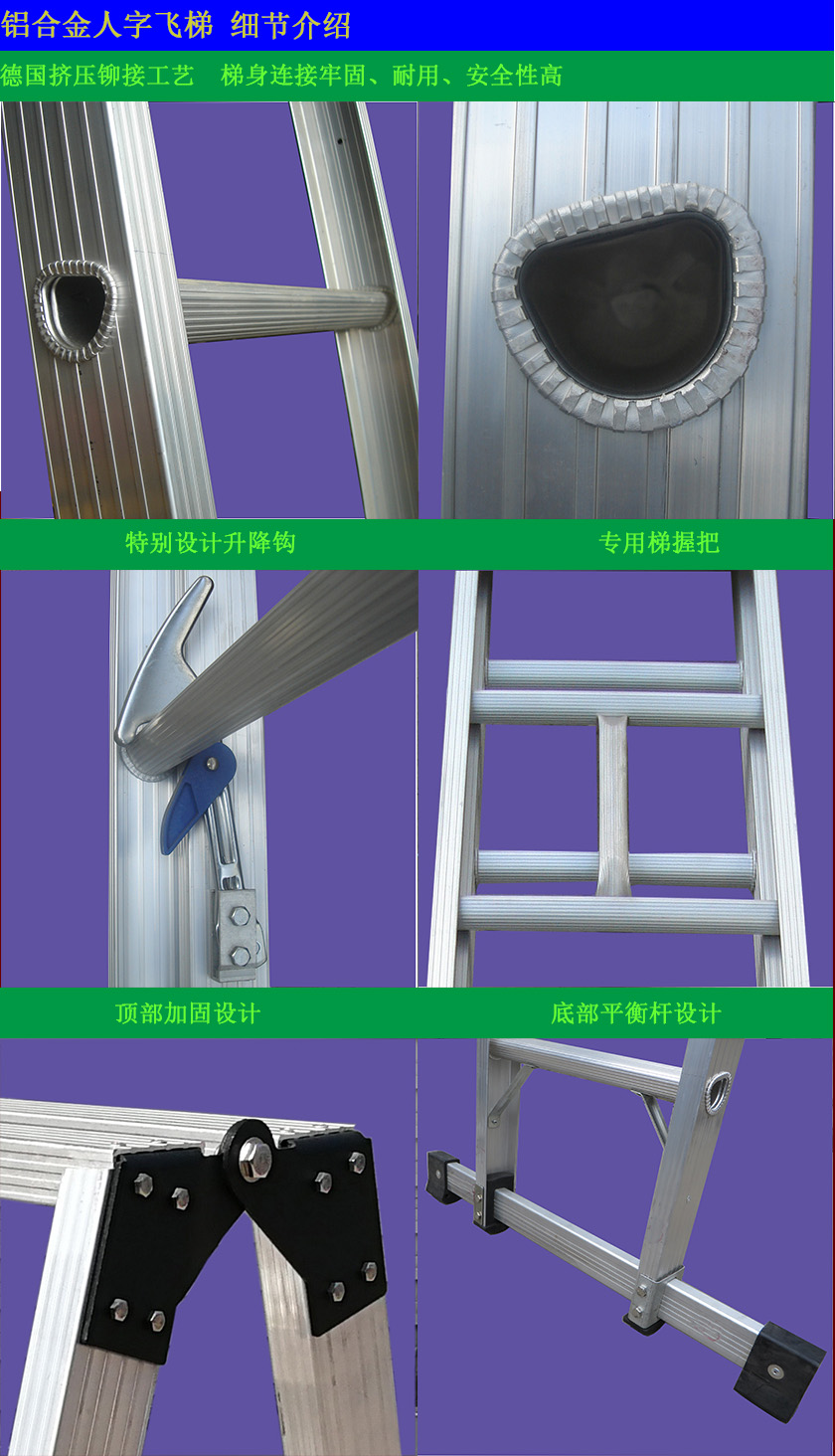 铝合金人字飞梯 细节介绍

德国挤压铆接工艺 梯身连接牢固、耐用、安全性高

特别设计升降钩

专用梯握把

顶部加固设计

底部平衡杆设计